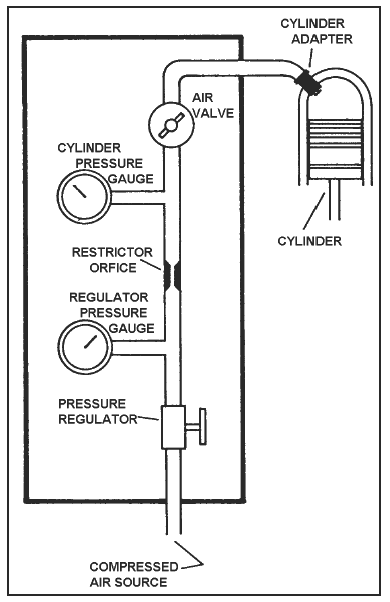 CYLINDER ADAPTER

AIR VALVE

CYLINDER PRESSURE GAUGE

CYLINDER

RESTRICTOR ORFICE

REGULATOR PRESSURE GAUGE

PRESSURE REGULATOR

COMPRESSED AIR SOURCE